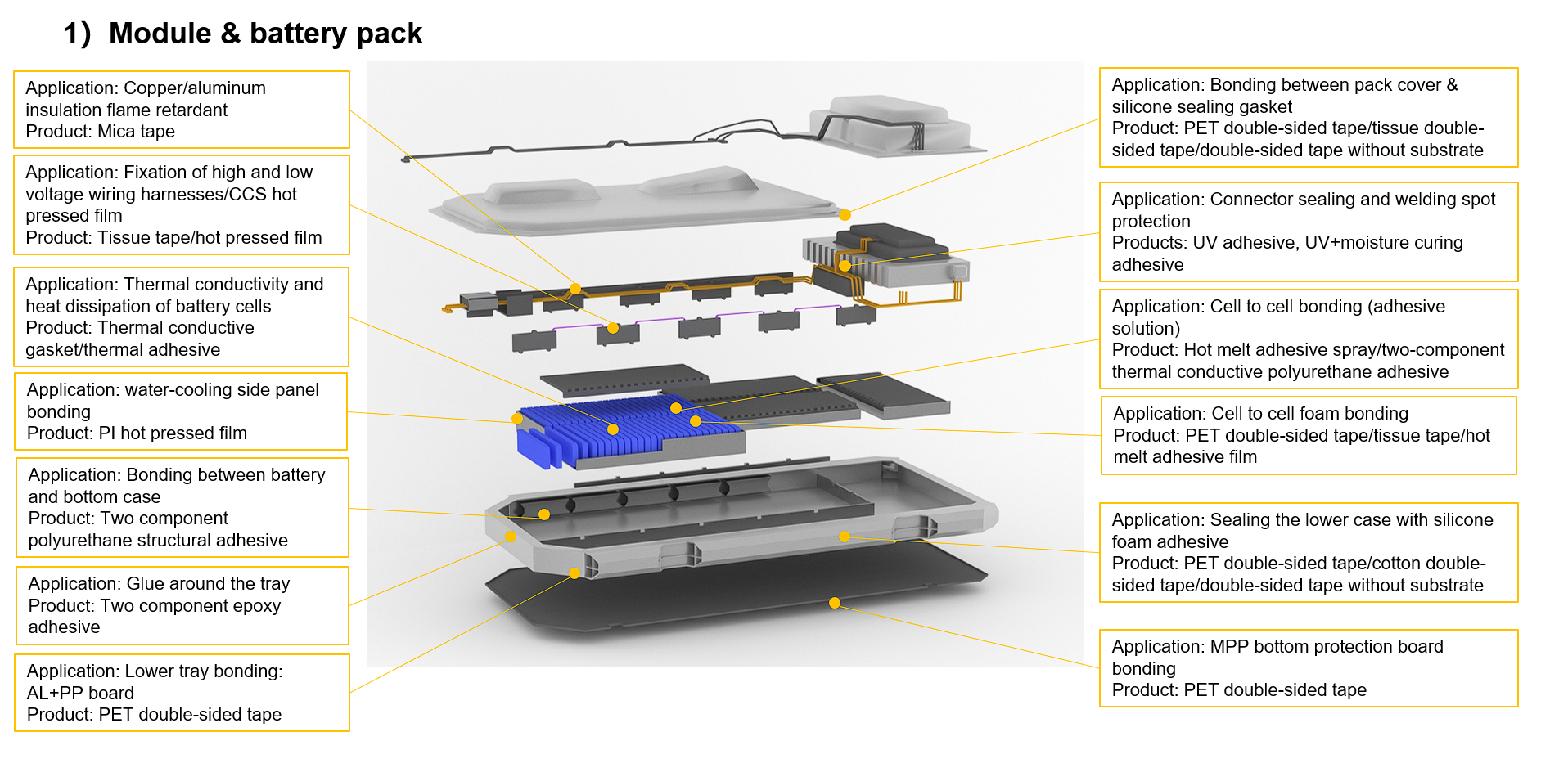 1) Module & battery pack

Application: Copper/aluminum insulation flame retardant
Product: Mica tape

Application: Fixation of high and low voltage wiring harnesses/CCS hot pressed film
Product: Tissue tape/hot pressed film

Application: Thermal conductivity and heat dissipation of battery cells
Product: Thermal conductive gasket/thermal adhesive

Application: water-cooling side panel bonding
Product: PI hot pressed film

Application: Bonding between battery and bottom case
Product: Two component polyurethane structural adhesive

Application: Glue around the tray
Product: Two component epoxy adhesive

Application: Lower tray bonding: AL+PP board
Product: PET double-sided tape

Application: Bonding between pack cover & silicone sealing gasket
Product: PET double-sided tape/tissue double-sided tape/double-sided tape without substrate

Application: Connector sealing and welding spot protection
Products: UV adhesive, UV+moisture curing adhesive

Application: Cell to cell bonding (adhesive solution)
Product: Hot melt adhesive spray/two-component thermal conductive polyurethane adhesive

Application: Cell to cell foam bonding
Product: PET double-sided tape/tissue tape/hot melt adhesive film

Application: Sealing the lower case with silicone foam adhesive
Product: PET double-sided tape/cotton double-sided tape/double-sided tape without substrate

Application: MPP bottom protection board bonding
Product: PET double-sided tape